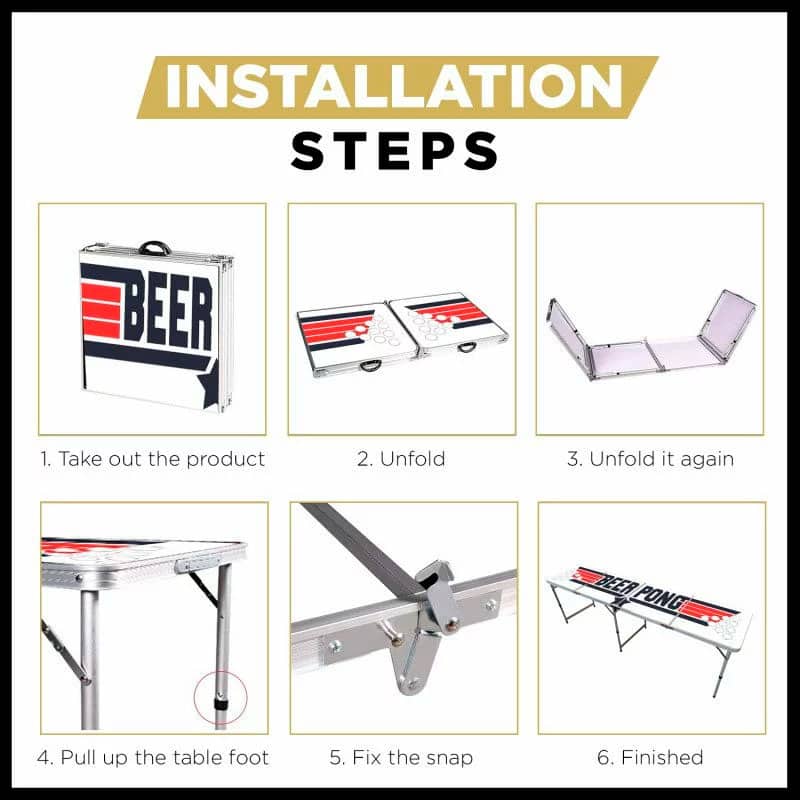 INSTALLATION
STEPS

BEER

1. Take out the product

2. Unfold

3. Unfold it again

4. Pull up the table foot

5. Fix the snap

BEER PONG

6. Finished